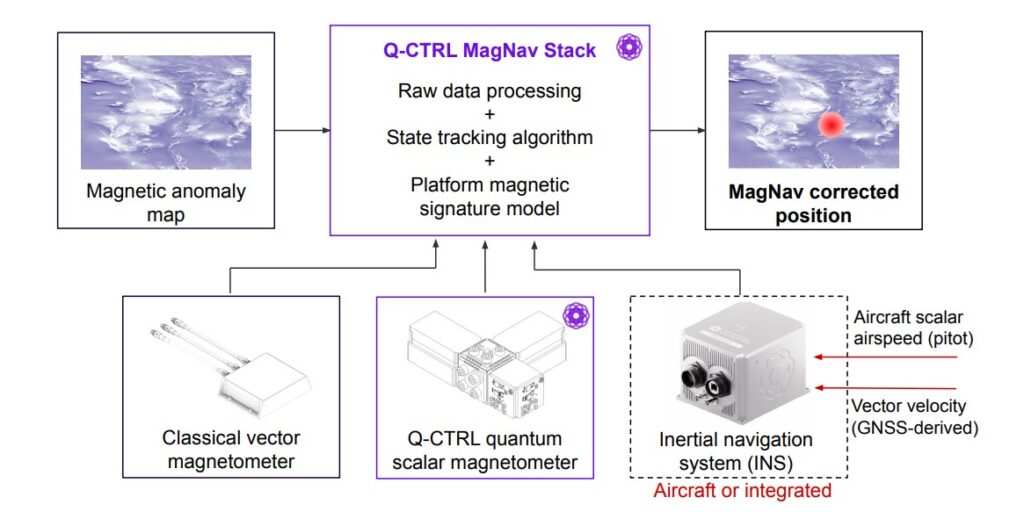 Magnetic anomaly map

Q-CTRL MagNav Stack

Raw data processing
+
State tracking algorithm
+
Platform magnetic signature model

MagNav corrected position

Classical vector magnetometer

Q-CTRL quantum scalar magnetometer

Inertial navigation system (INS)

Aircraft or integrated

Aircraft scalar airspeed (pitot)

Vector velocity (GNSS-derived)